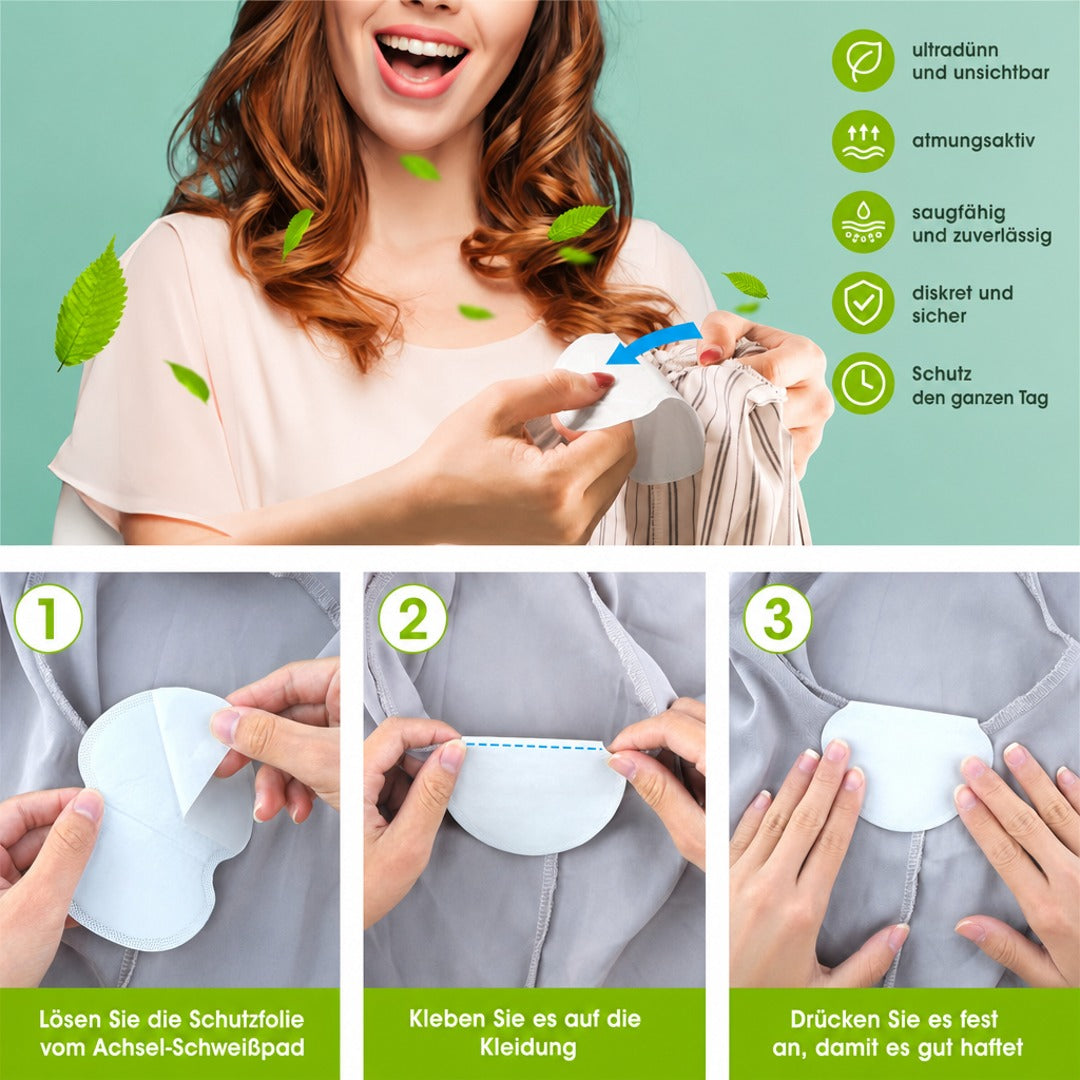 ultradünn und unsichtbar

atmungsaktiv

saugfähig und zuverlässig

diskret und sicher

Schutz den ganzen Tag

1

Lösen Sie die Schutzfolie vom Achsel-Schweißpad

2

Kleben Sie es auf die Kleidung

3

Drücken Sie es fest an, damit es gut haftet