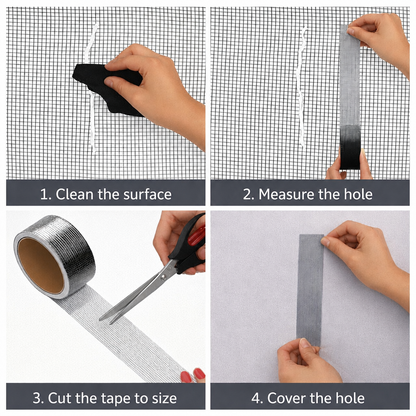 1. Clean the surface

2. Measure the hole

3. Cut the tape to size

4. Cover the hole