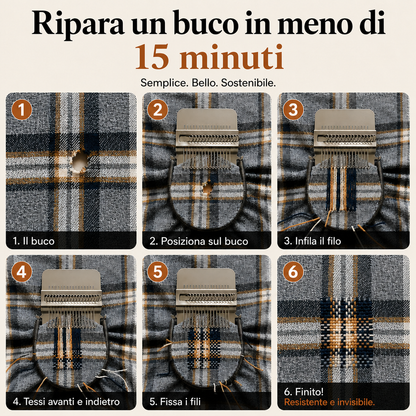 Ripara un buco in meno di
15 minuti

Semplice. Bello. Sostenibile.

1

1. Il buco

2

2. Posiziona sul buco

3

3. Infila il filo

4

4. Tessi avanti e indietro

5

5. Fissa i fili

6

6. Finito!
Resistente e invisibile.